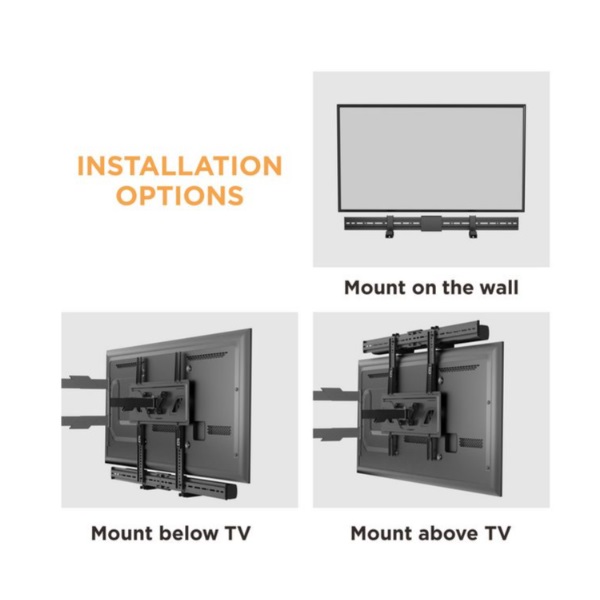 INSTALLATION OPTIONS

Mount on the wall

Mount below TV

Mount above TV